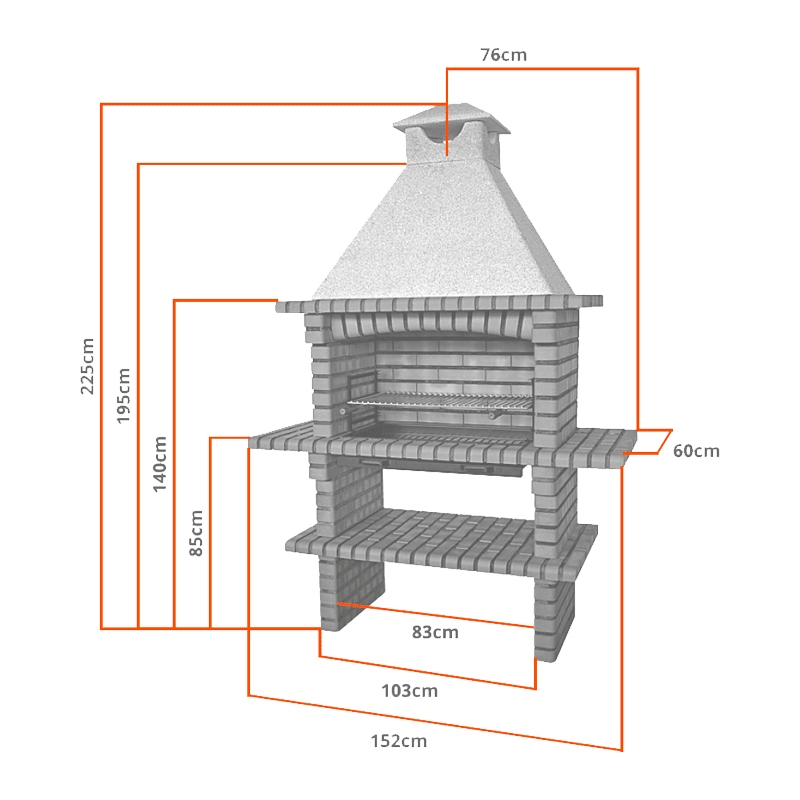 76cm
225cm
195cm
140cm
85cm
60cm
83cm
103cm
152cm